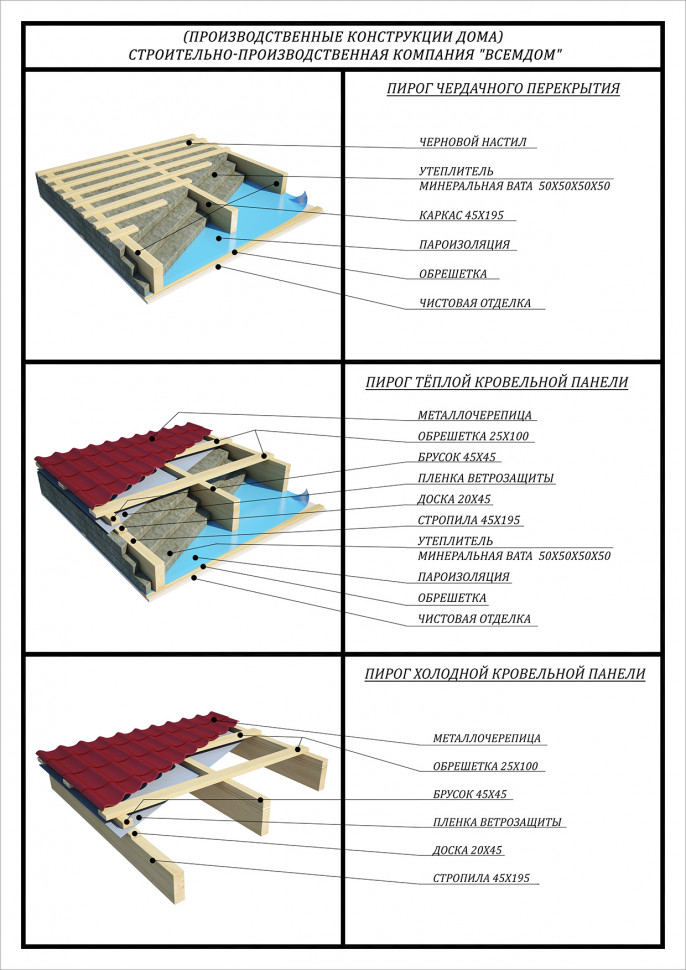 (ПРОИЗВОДСТВЕННЫЕ КОНСТРУКЦИИ ДОМА)
СТРОИТЕЛЬНО-ПРОИЗВОДСТВЕННАЯ КОМПАНИЯ "ВСЕМДОМ"

ПИРОГ ЧЕРДАЧНОГО ПЕРЕКРЫТИЯ

ЧЕРНОВОЙ НАСТИЛ
УТЕПЛИТЕЛЬ
МИНЕРАЛЬНАЯ ВАТА 50Х50Х50Х50
КАРКАС 45Х195
ПАРОИЗОЛЯЦИЯ
ОБРЕШЕТКА
ЧИСТОВАЯ ОТДЕЛКА

ПИРОГ ТЁПЛОЙ КРОВЕЛЬНОЙ ПАНЕЛИ

МЕТАЛЛОЧЕРЕПИЦА
ОБРЕШЕТКА 25Х100
БРУСОК 45Х45
ПЛЕНКА ВЕТРОЗАЩИТЫ
ДОСКА 20Х45
СТРОПИЛА 45Х195
УТЕПЛИТЕЛЬ
МИНЕРАЛЬНАЯ ВАТА 50Х50Х50Х50
ПАРОИЗОЛЯЦИЯ
ОБРЕШЕТКА
ЧИСТОВАЯ ОТДЕЛКА

ПИРОГ ХОЛОДНОЙ КРОВЕЛЬНОЙ ПАНЕЛИ

МЕТАЛЛОЧЕРЕПИЦА
ОБРЕШЕТКА 25Х100
БРУСОК 45Х45
ПЛЕНКА ВЕТРОЗАЩИТЫ
ДОСКА 20Х45
СТРОПИЛА 45Х195